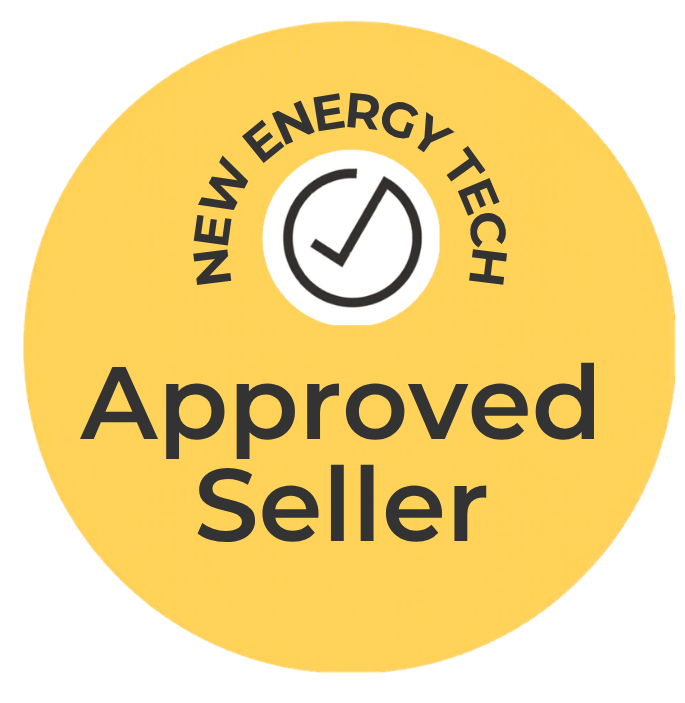 NEW ENERGY TECH

Approved Seller